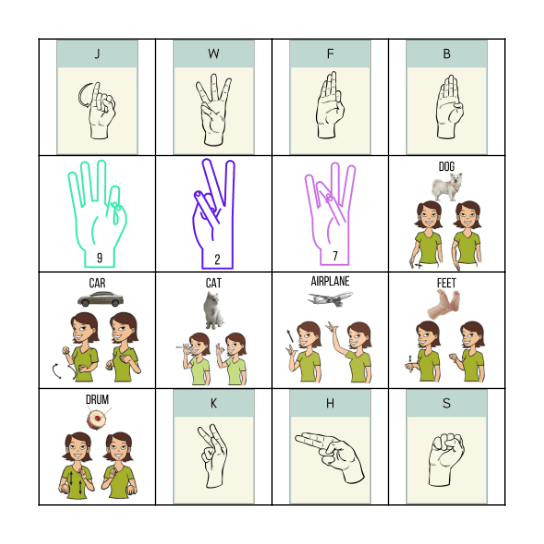 | J | W | F | B |
|---|---|---|---|
| 9 | 2 | 7 | DOG |
| CAR | CAT | AIRPLANE | FEET |
| DRUM | K | H | S |