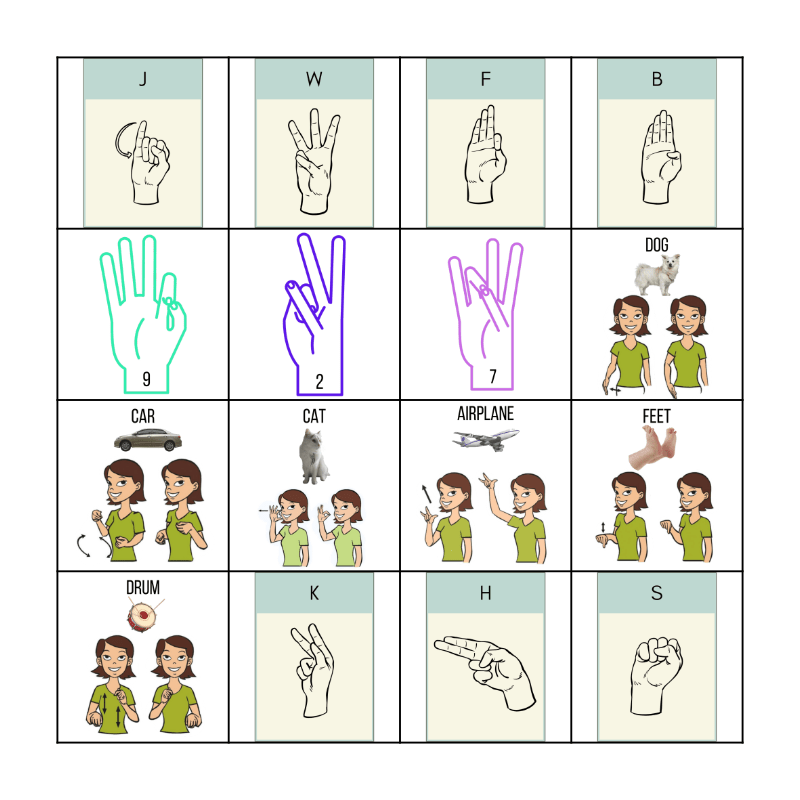 | J | W | F | B |
|---|---|---|---|
| 9 | 2 | 7 | DOG |
| CAR | CAT | AIRPLANE | FEET |
| DRUM | K | H | S |