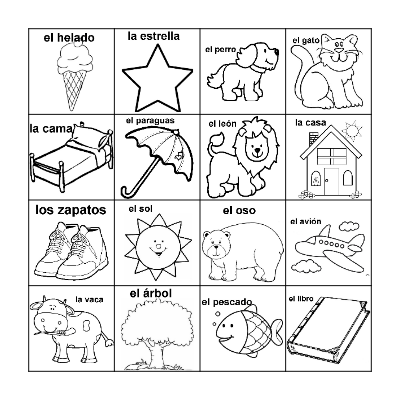 | el helado | la estrella | el perro | el gato |
|---|---|---|---|
| la cama | el paraguas | el león | la casa |
| los zapatos | el sol | el oso | el avión |
| la vaca | el árbol | el pescado | el libro |