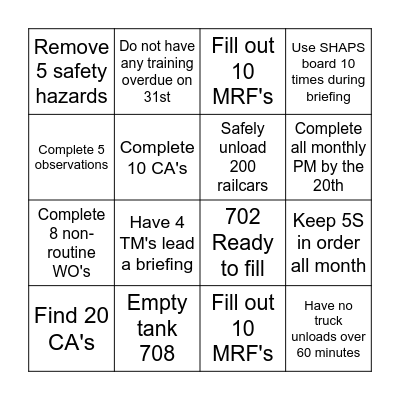 | Remove 5 safety hazards | Do not have any training overdue on 31st | Fill out 10 MRF's | Use SHAPS board 10 times during briefing |
|---|---|---|---|
| Complete 5 observations | Complete 10 CA's | Safely unload 200 railcars | Complete all monthly PM by the 20th |
| Complete 8 non-routine WO's | Have 4 TM's lead a briefing | 702 Ready to fill | Keep 5S in order all month |
| Find 20 CA's | Empty tank 708 | Fill out 10 MRF's | Have no truck unloads over 60 minutes |