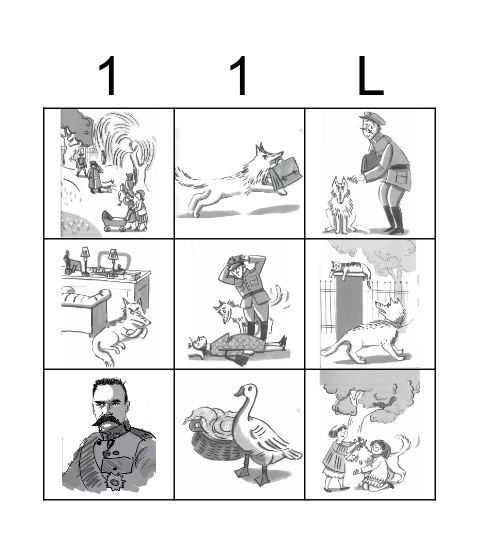 1 1 L