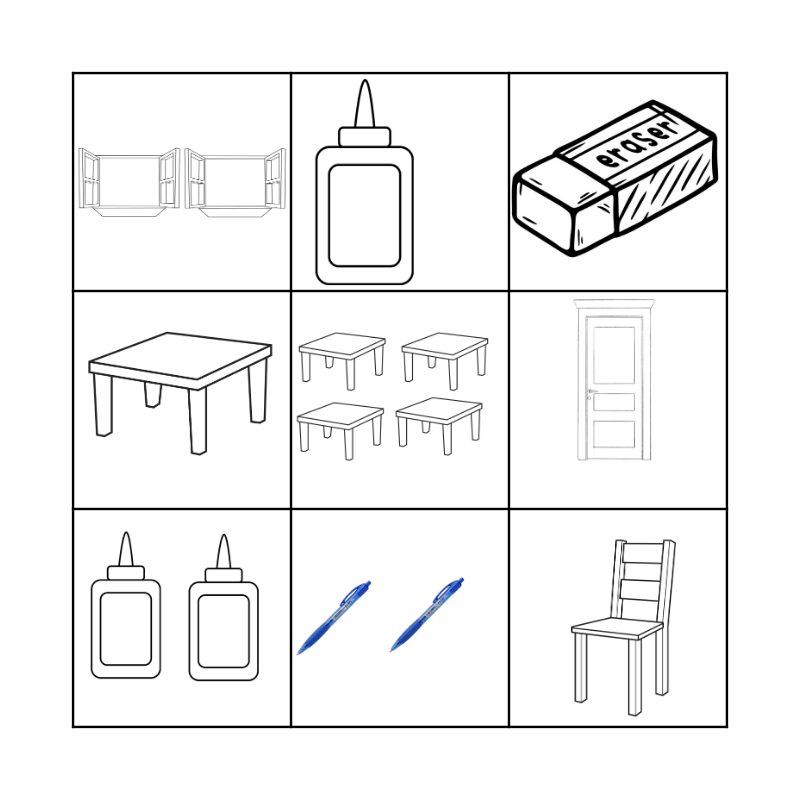 eraser