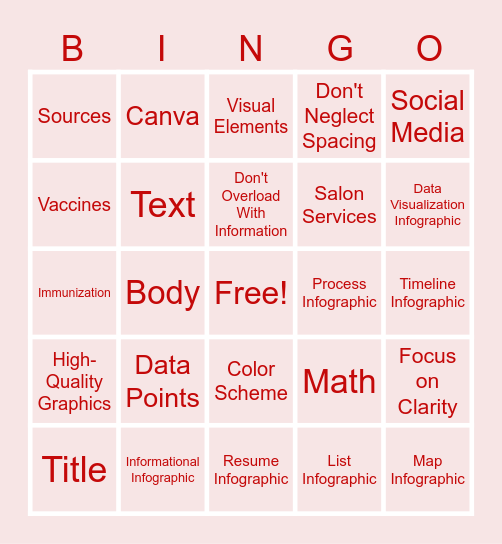 | B | I | N | G | O |
|---|---|---|---|---|
| Sources | Canva | Visual Elements | Don't Neglect Spacing | Social Media |
| Vaccines | Text | Don't Overload With Information | Salon Services | Data Visualization Infographic |
| Immunization | Body | Free! | Process Infographic | Timeline Infographic |
| High-Quality Graphics | Data Points | Color Scheme | Math | Focus on Clarity |
| Title | Informational Infographic | Resume Infographic | List Infographic | Map Infographic |