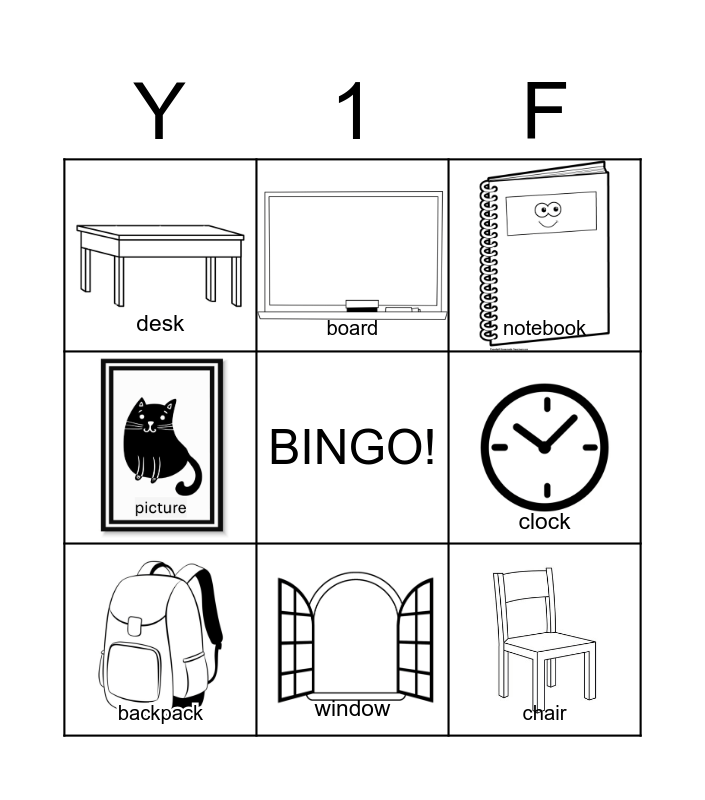 | Y | 1 | F |
|---|---|---|
| desk | board | notebook |
| picture | BINGO! | clock |
| backpack | window | chair |