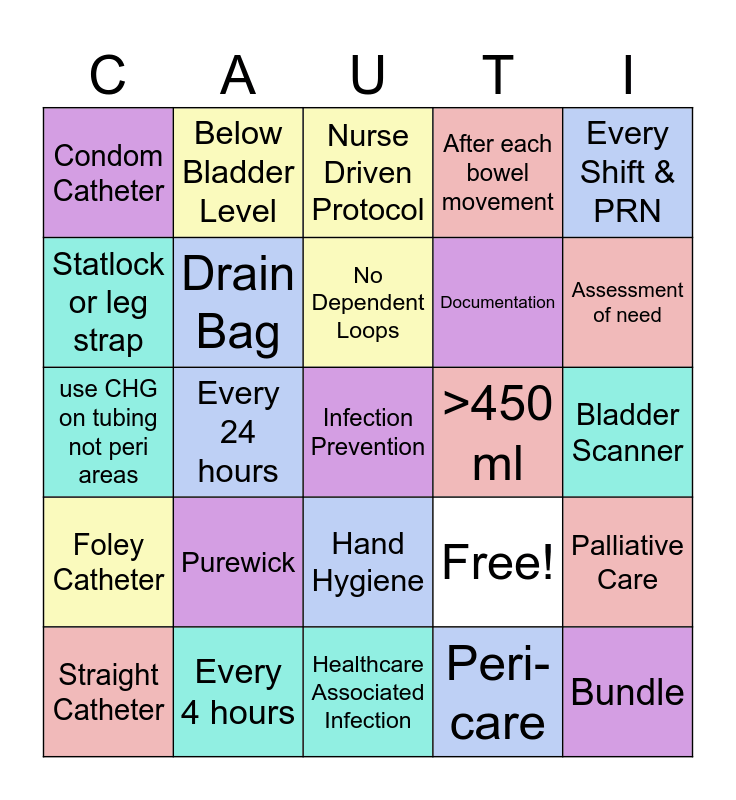 | C | A | U | T | I |
|---|---|---|---|---|
| Condom Catheter | Below Bladder Level | Nurse Driven Protocol | After each bowel movement | Every Shift & PRN |
| Statlock or leg strap | Drain Bag | No Dependent Loops | Documentation | Assessment of need |
| use CHG on tubing not peri areas | Every 24 hours | Infection Prevention | >450 ml | Bladder Scanner |
| Foley Catheter | Purewick | Hand Hygiene | Free! | Palliative Care |
| Straight Catheter | Every 4 hours | Healthcare Associated Infection | Peri-care | Bundle |