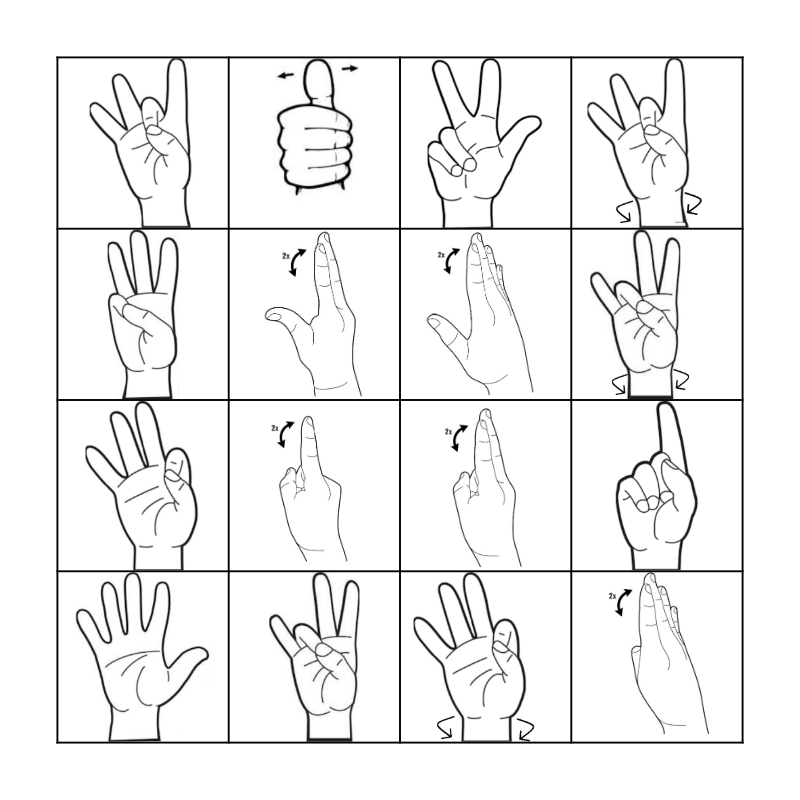 2x

2x

2x

2x

2x