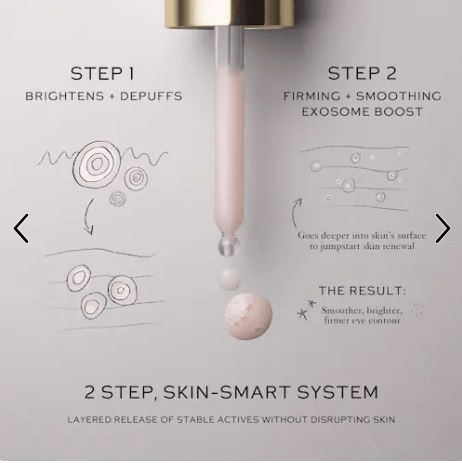 STEP 1
BRIGHTENS + DEPUFFS

STEP 2
FIRMING + SMOOTHING
EXOSOME BOOST

Goes deeper into skin's surface to jumpstart skin renewal

THE RESULT:
Smoother, brighter, firmer eye contour

2 STEP, SKIN-SMART SYSTEM

LAYERED RELEASE OF STABLE ACTIVES WITHOUT DISRUPTING SKIN