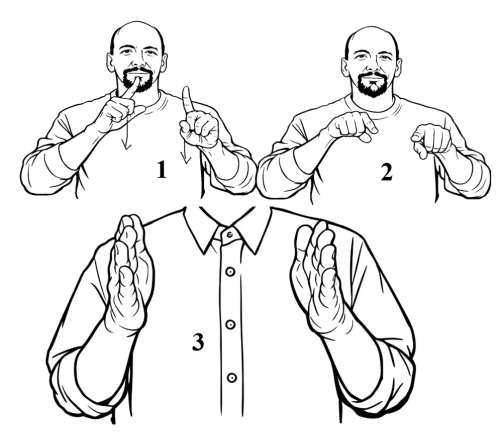 1

2

3